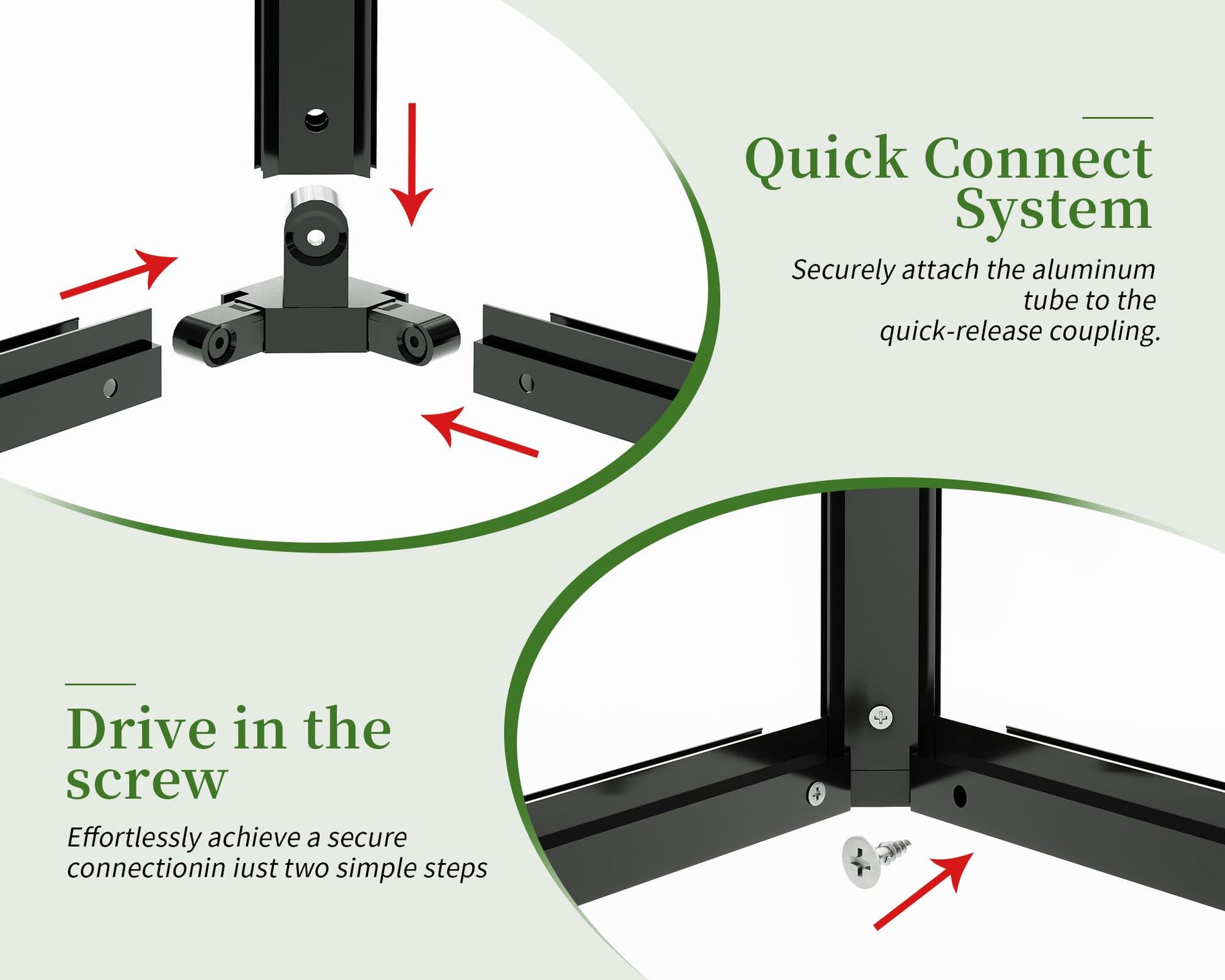 Quick Connect System

Securely attach the aluminum tube to the quick-release coupling.

Drive in the screw

Effortlessly achieve a secure connectionin iust two simple steps