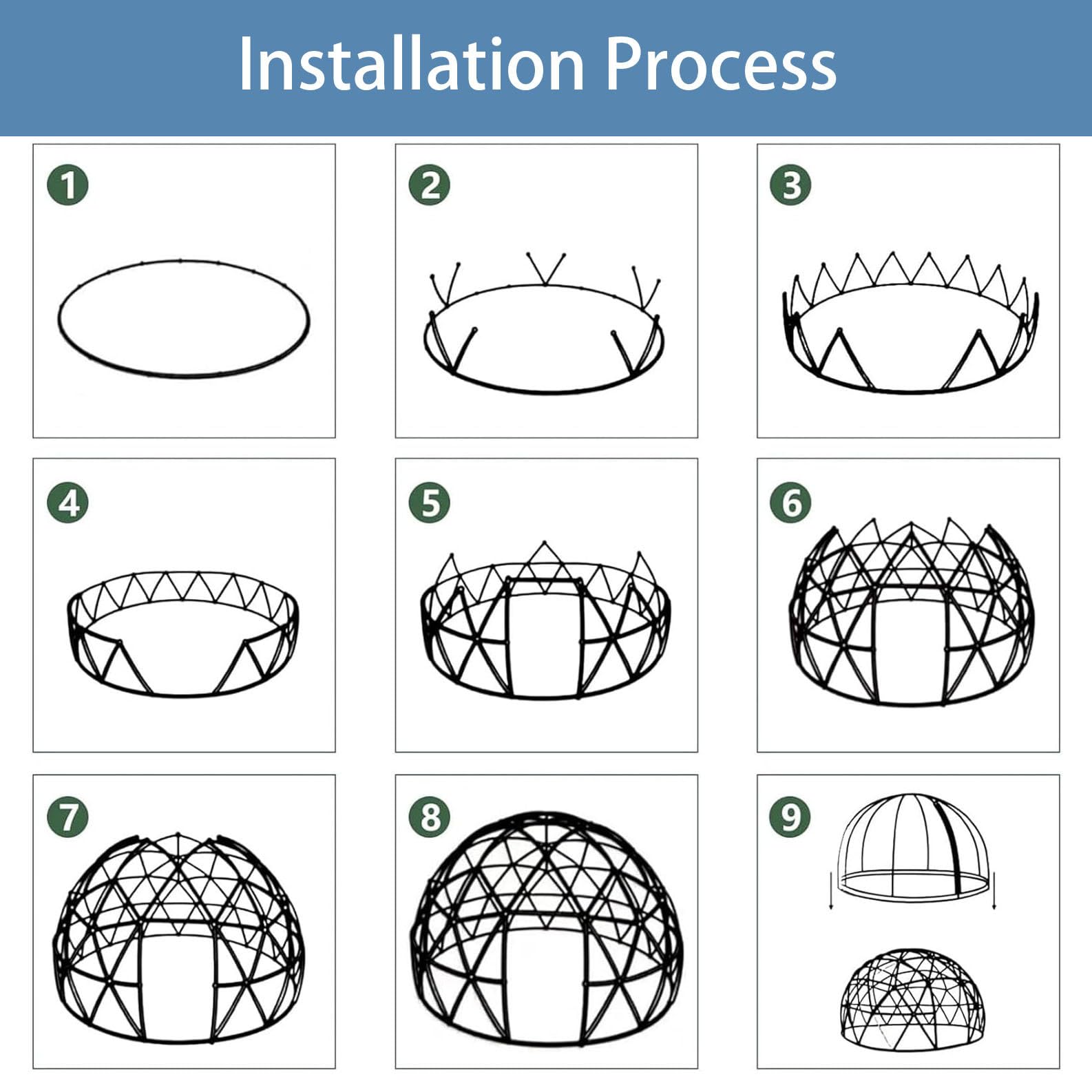 Installation Process

1

2

3

4

5

6

7

8

9